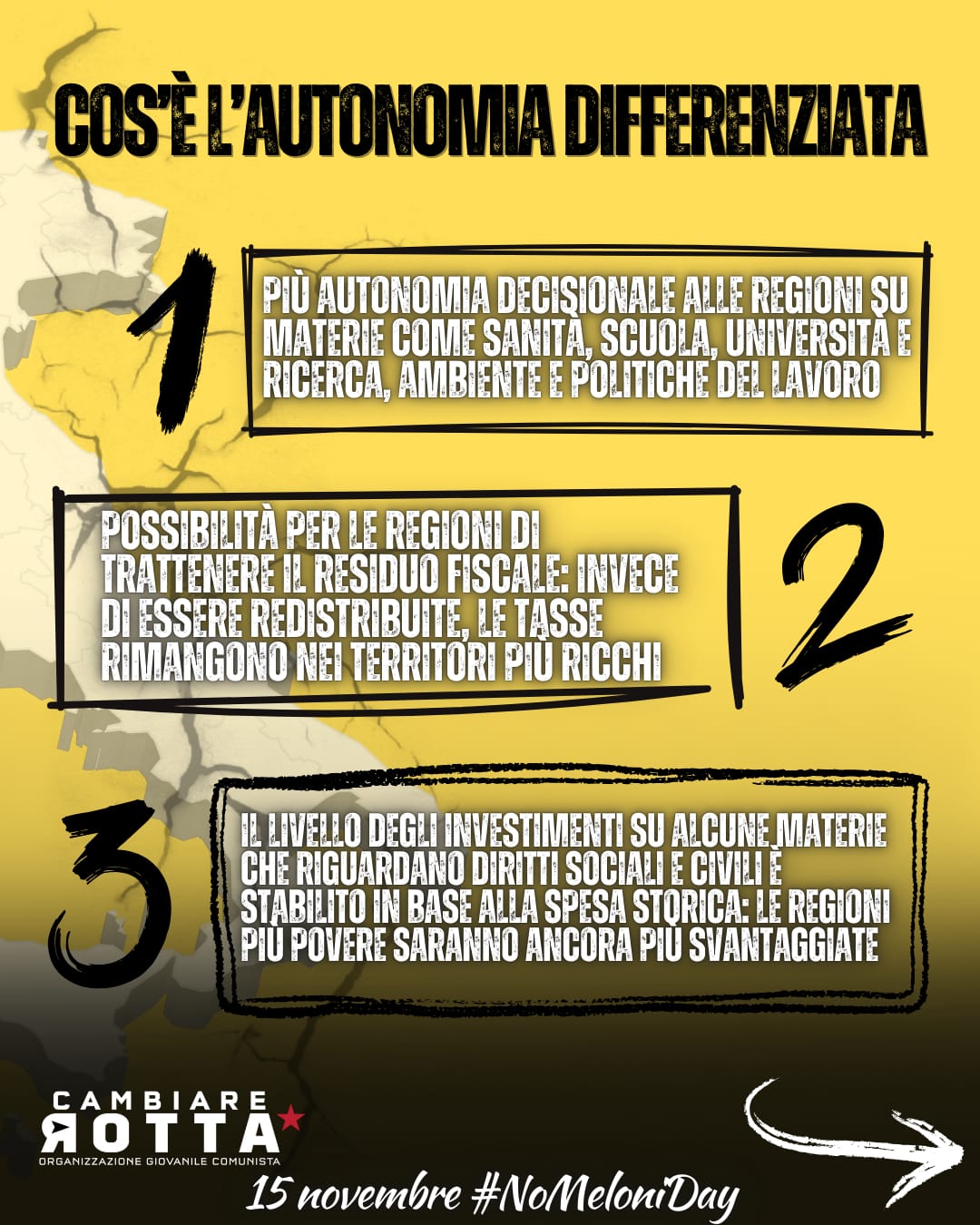 COS'È L'AUTONOMIA DIFFERENZIATA

1

PIÙ AUTONOMIA DECISIONALE ALLE REGIONI SU MATERIE COME SANITÀ, SCUOLA, UNIVERSITÀ E RICERCA, AMBIENTE E POLITICHE DEL LAVORO

POSSIBILITÀ PER LE REGIONI DI TRATTENERE IL RESIDUO FISCALE: INVECE DI ESSERE REDISTRIBUITE, LE TASSE RIMANGONO NEI TERRITORI PIÙ RICCHI

2

3

IL LIVELLO DEGLI INVESTIMENTI SU ALCUNE MATERIE CHE RIGUARDANO DIRITTI SOCIALI E CIVILI È STABILITO IN BASE ALLA SPESA STORICA: LE REGIONI PIÙ POVERE SARANNO ANCORA PIÙ SVANTAGGIATE

CAMBIARE ROTTA
ORGANIZZAZIONE GIOVANILE COMUNISTA

15 novembre #NoMeloniDay